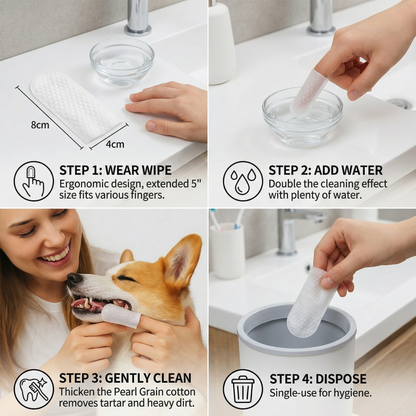 8cm

4cm

STEP 1: WEAR WIPE
Ergonomic design, extended 5" size fits various fingers.

STEP 2: ADD WATER
Double the cleaning effect with plenty of water.

STEP 3: GENTLY CLEAN
Thicken the Pearl Grain cotton removes tartar and heavy dirt.

STEP 4: DISPOSE
Single-use for hygiene.