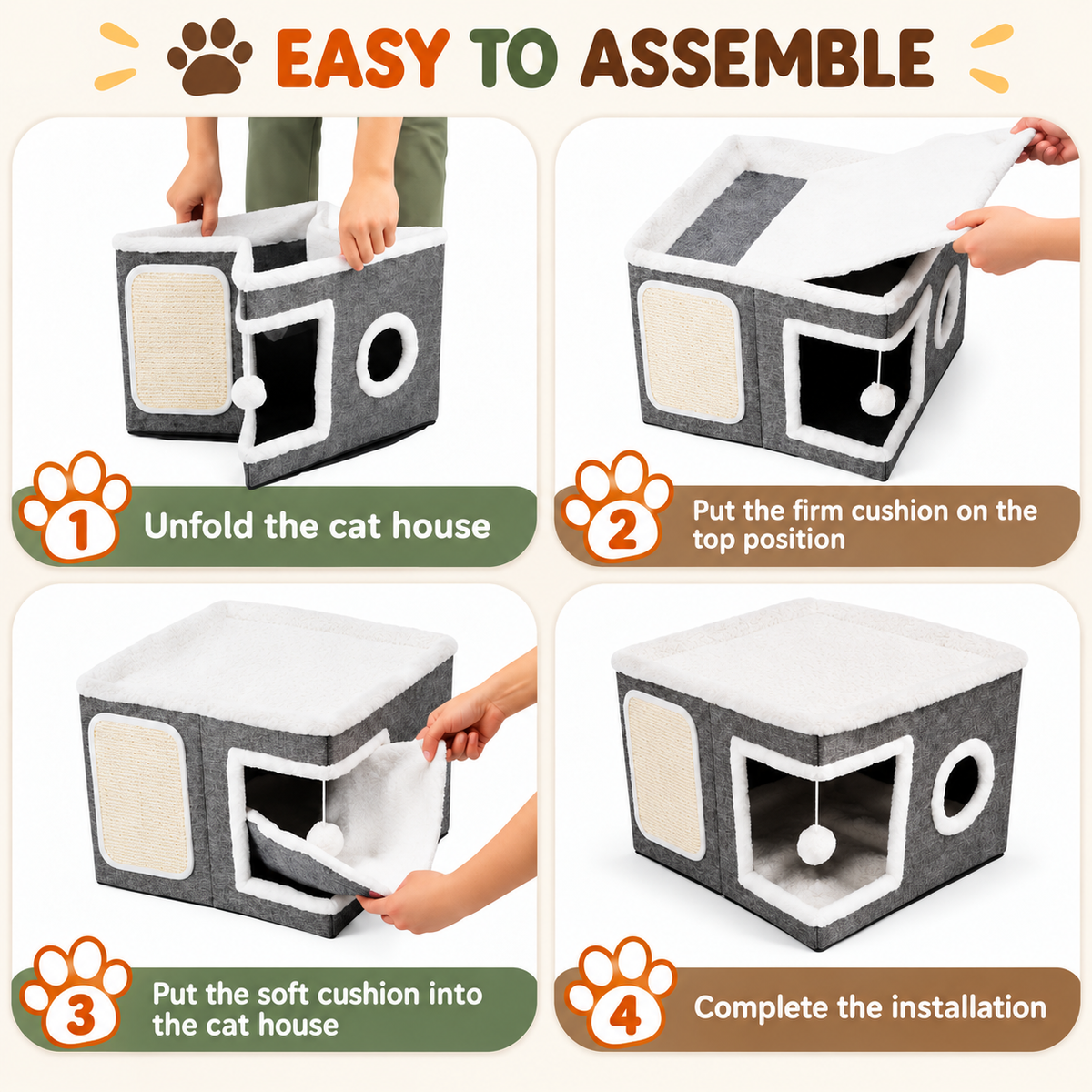 EASY TO ASSEMBLE

1 Unfold the cat house

2 Put the firm cushion on the top position

3 Put the soft cushion into the cat house

4 Complete the installation