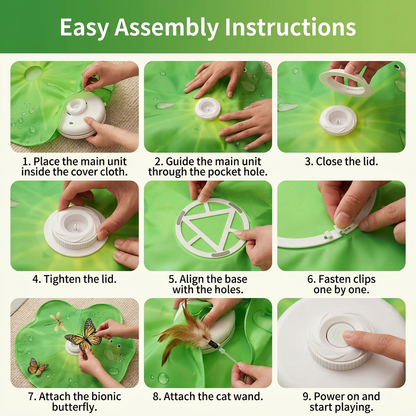 Easy Assembly Instructions

1. Place the main unit inside the cover cloth.

2. Guide the main unit through the pocket hole.

3. Close the lid.

4. Tighten the lid.

5. Align the base with the holes.

6. Fasten clips one by one.

7. Attach the bionic butterfly.

8. Attach the cat wand.

9. Power on and start playing.